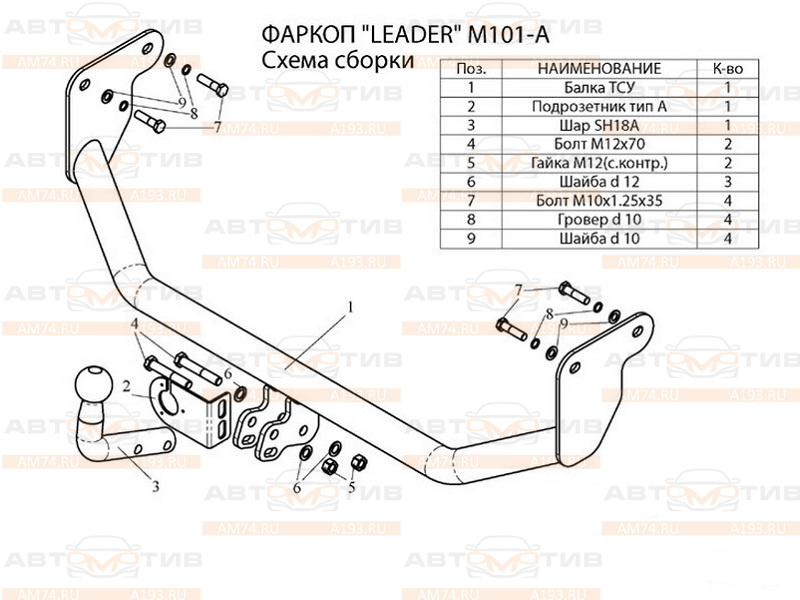 ФАРКОП "LEADER" M101-A
Схема сборки

| Поз. | НАИМЕНОВАНИЕ | К-во |
|---|---|---|
| 1 | Балка ТСУ | 1 |
| 2 | Подрозетник тип А | 1 |
| 3 | Шар SH18A | 1 |
| 4 | Болт М12х70 | 2 |
| 5 | Гайка М12(с.контр.) | 2 |
| 6 | Шайба d 12 | 3 |
| 7 | Болт М10х1.25х35 | 4 |
| 8 | Гровер d 10 | 4 |
| 9 | Шайба d 10 | 4 |

9
8
7
7
8
9
1
4
6
2
3
6
5

АВТОМОТИВ AM74.RU A193.RU