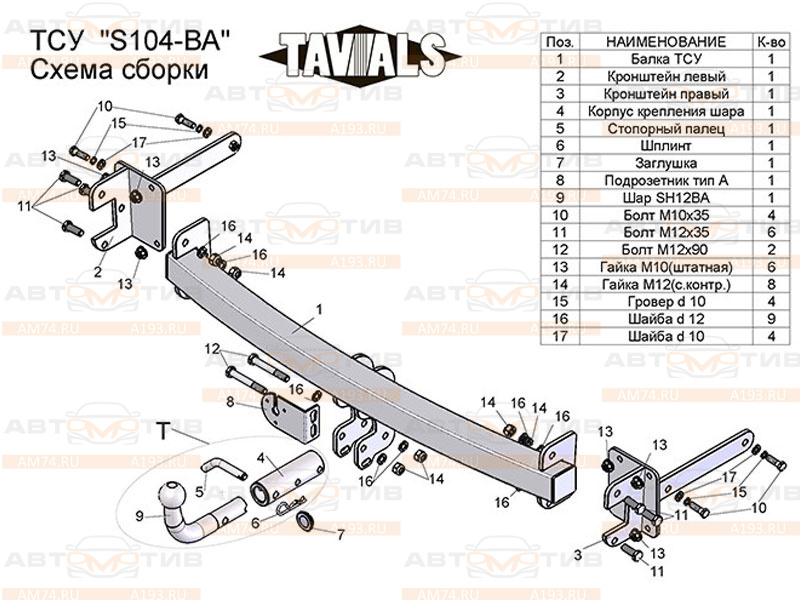 ТСУ "S104-BA"
Схема сборки

TAVIALS

| Поз. | НАИМЕНОВАНИЕ | К-во |
|---|---|---|
| 1 | Балка ТСУ | 1 |
| 2 | Кронштейн левый | 1 |
| 3 | Кронштейн правый | 1 |
| 4 | Корпус крепления шара | 1 |
| 5 | Стопорный палец | 1 |
| 6 | Шплинт | 1 |
| 7 | Заглушка | 1 |
| 8 | Подрозетник тип А | 1 |
| 9 | Шар SH12BA | 1 |
| 10 | Болт М10х35 | 4 |
| 11 | Болт М12х35 | 6 |
| 12 | Болт М12х90 | 2 |
| 13 | Гайка М10(штатная) | 6 |
| 14 | Гайка М12(с.контр.) | 8 |
| 15 | Гровер d 10 | 4 |
| 16 | Шайба d 12 | 9 |
| 17 | Шайба d 10 | 4 |

10
15
17
13
13
11
2
13
16
14
16
14
1
12
16
8
T
4
5
9
6
7
16
14
14
16
14
16
16
13
13
17
15
11
10
3
13
11

АВТОМОТИВ
AM74.RU
A193.RU